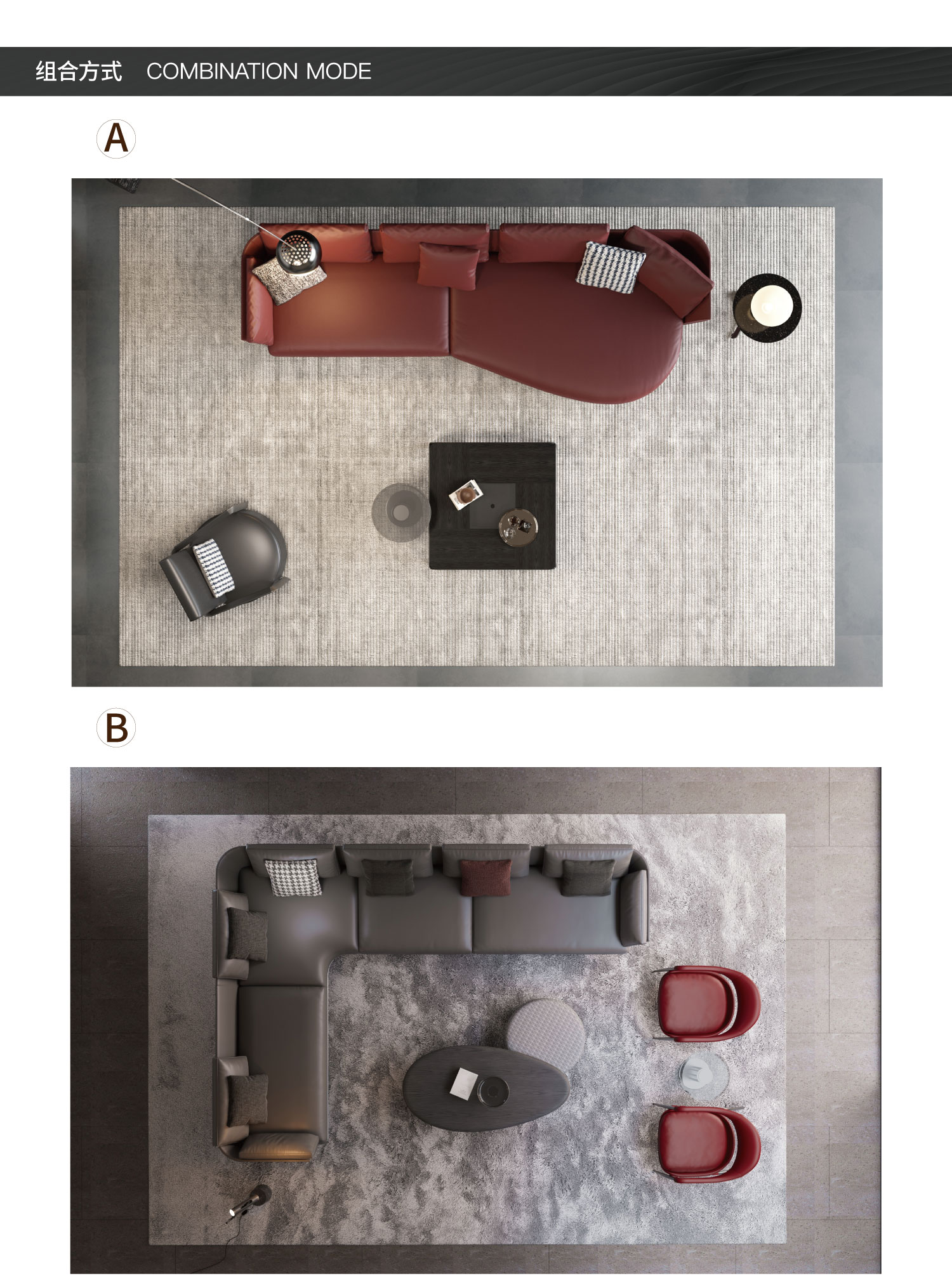 组合方式 COMBINATION MODE

A

B