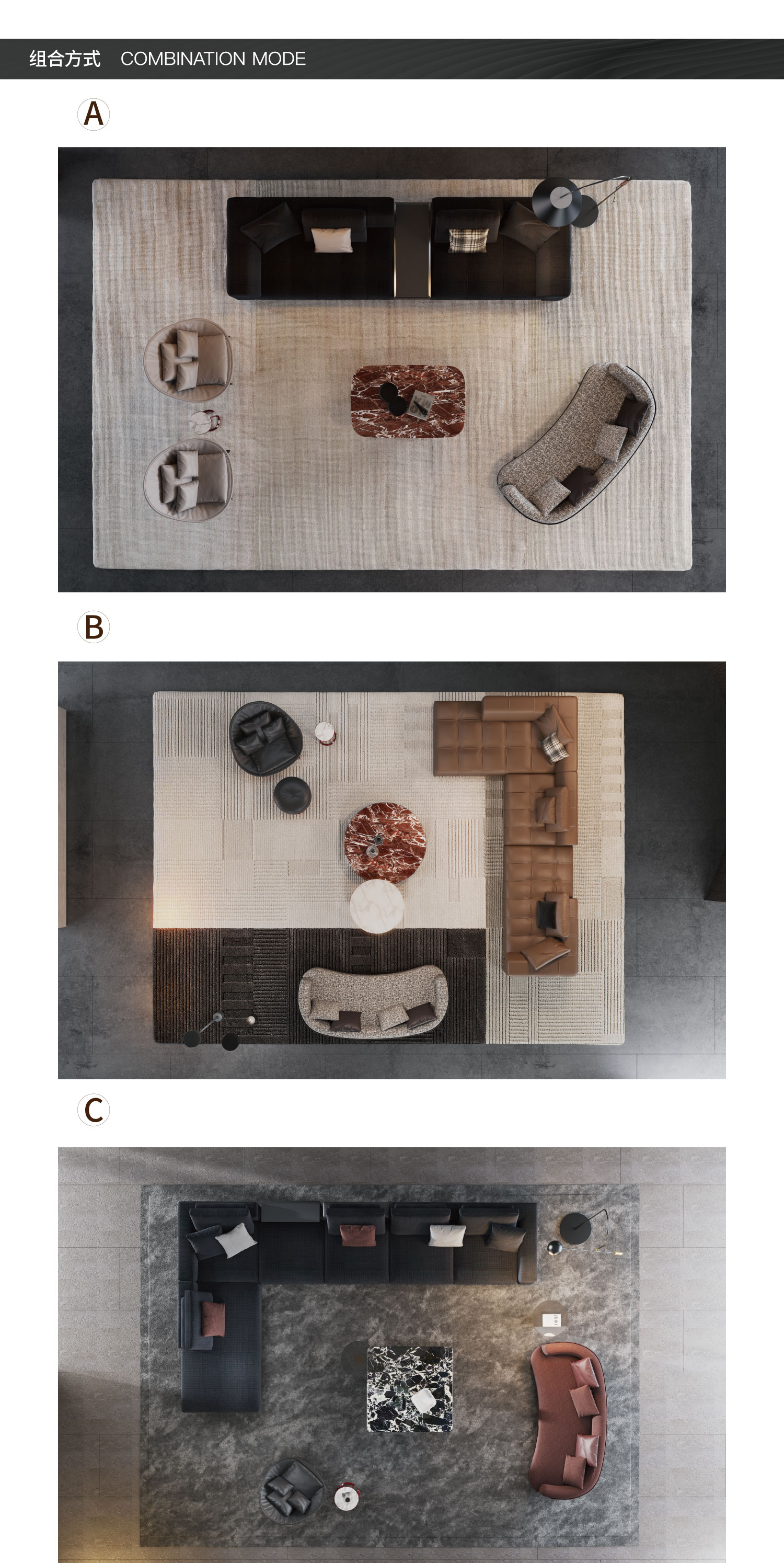 组合方式 COMBINATION MODE

A

B

C